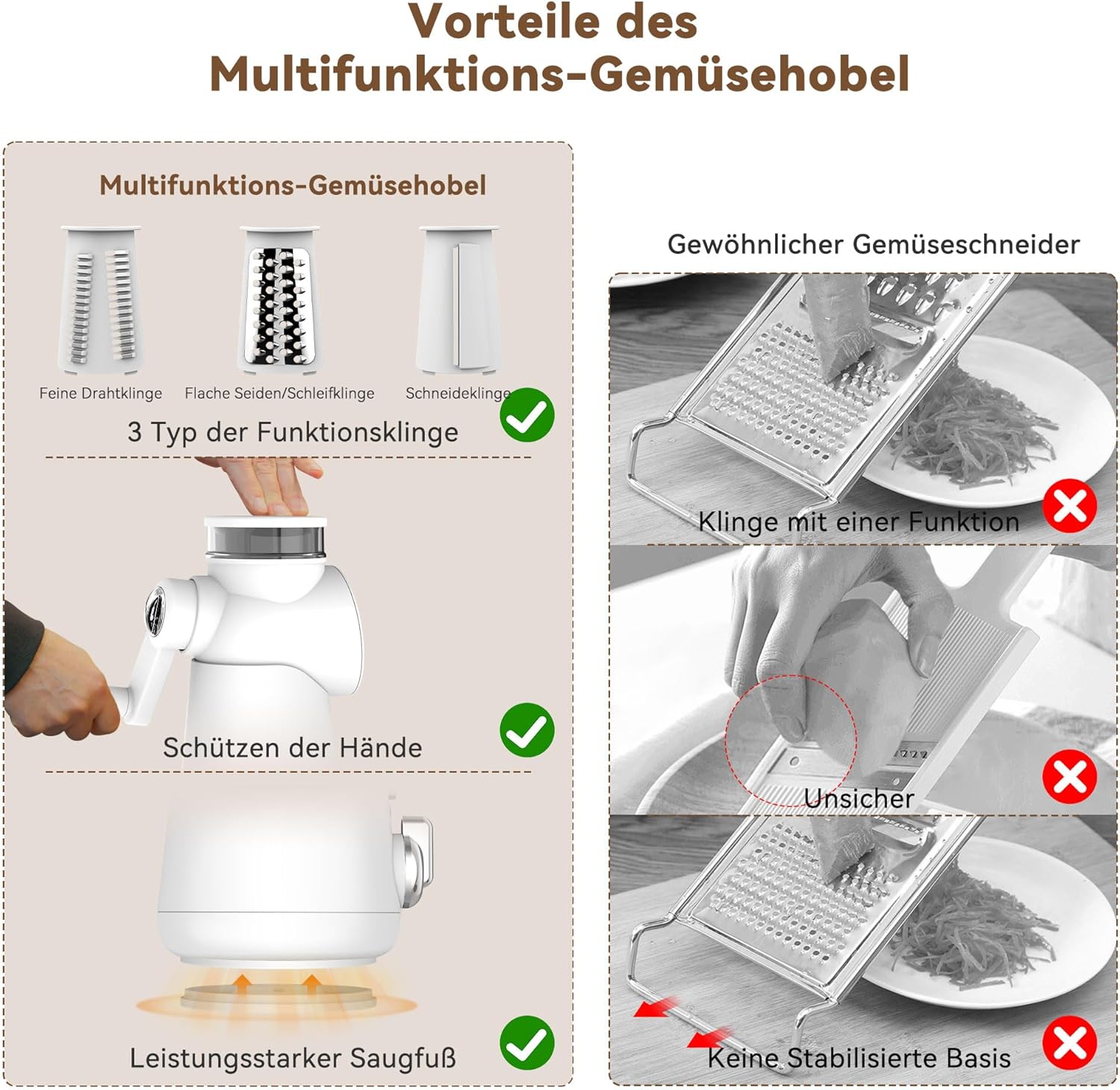 Vorteile des Multifunktions-Gemüsehobel

Multifunktions-Gemüsehobel

Feine Drahtklinge

Flache Seiden/Schleifklinge

Schneideklinge

3 Typ der Funktionsklinge

Schützen der Hände

Leistungsstarker Saugfuß

Gewöhnlicher Gemüseschneider

Klinge mit einer Funktion

Unsicher

Keine Stabilisierte Basis